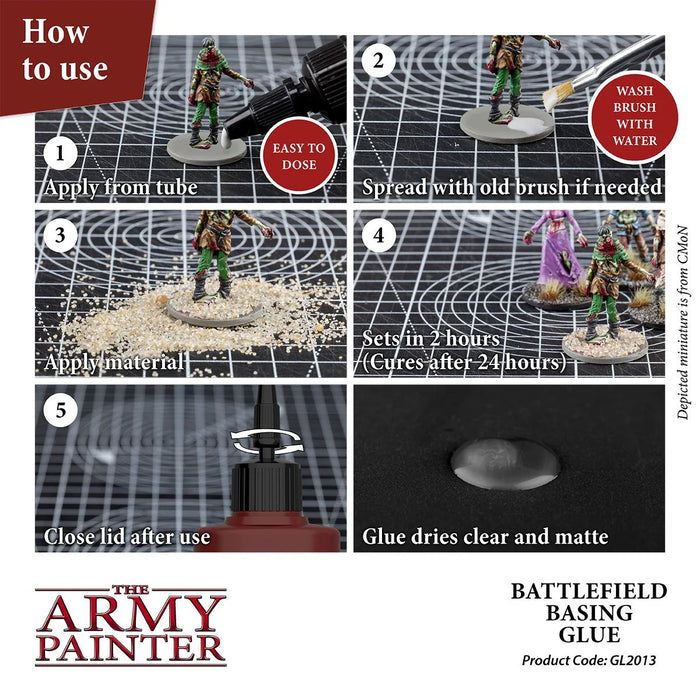 How to use

1
EASY TO DOSE
Apply from tube

2
WASH BRUSH WITH WATER
Spread with old brush if needed

3
Apply material

4
Sets in 2 hours
(Cures after 24 hours)

Depicted miniature is from CMoN

5
Close lid after use

Glue dries clear and matte

THE ARMY PAINTER

BATTLEFIELD BASING GLUE
Product Code: GL2013